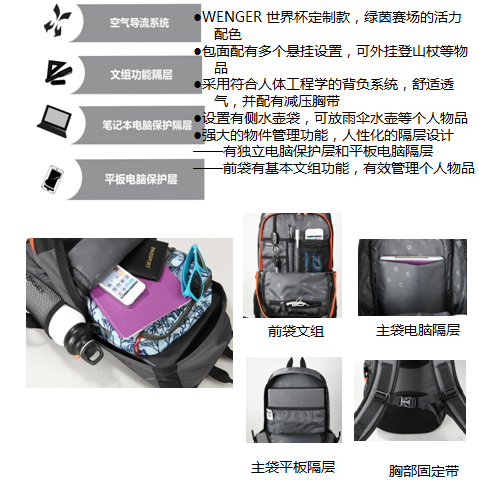 空气导流系统

文组功能隔层

笔记本电脑保护隔层

平板电脑保护层

●WENGER 世界杯定制款，绿茵赛场的活力配色

●包面配有多个悬挂设置，可外挂登山杖等物品

●采用符合人体工程学的背负系统，舒适透气，并配有减压胸带

●设置有侧水壶袋，可放雨伞水壶等个人物品

●强大的物件管理功能，人性化的隔层设计

——有独立电脑保护层和平板电脑隔层

——前袋有基本文组功能，有效管理个人物品

PASSPORT

前袋文组

主袋电脑隔层

主袋平板隔层

胸部固定带